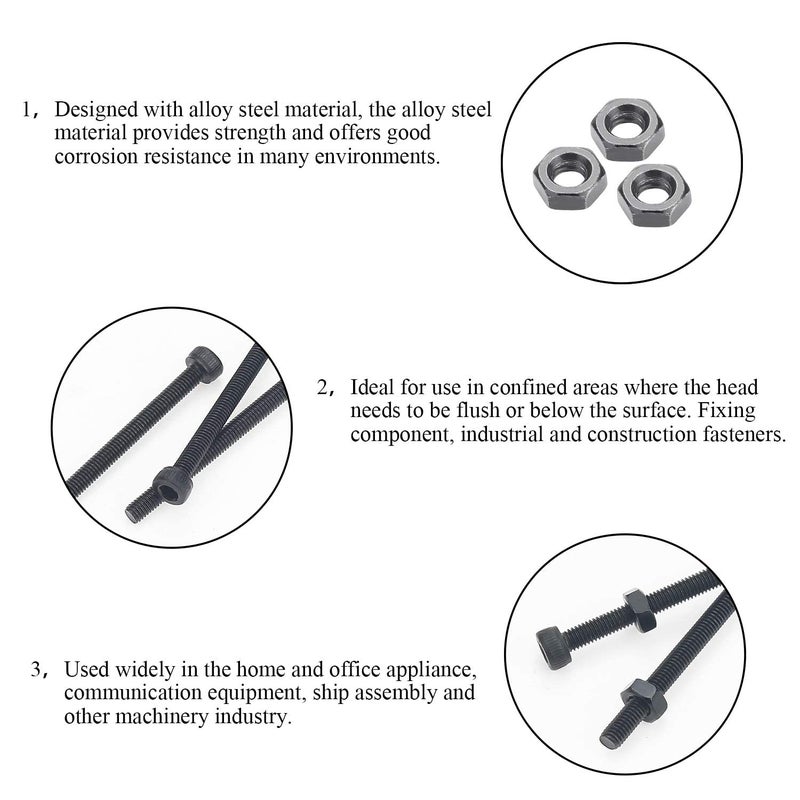 1， Designed with alloy steel material, the alloy steel material provides strength and offers good corrosion resistance in many environments.

2， Ideal for use in confined areas where the head needs to be flush or below the surface. Fixing component, industrial and construction fasteners.

3， Used widely in the home and office appliance, communication equipment, ship assembly and other machinery industry.